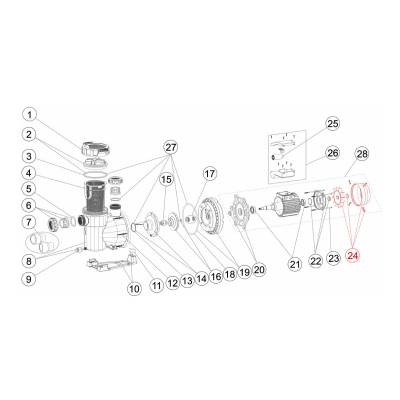 1
2
3
4
5
6
7
8
9
10
11
12
13
14
15
16
17
18
19
20
21
22
23
24
25
26
27
28