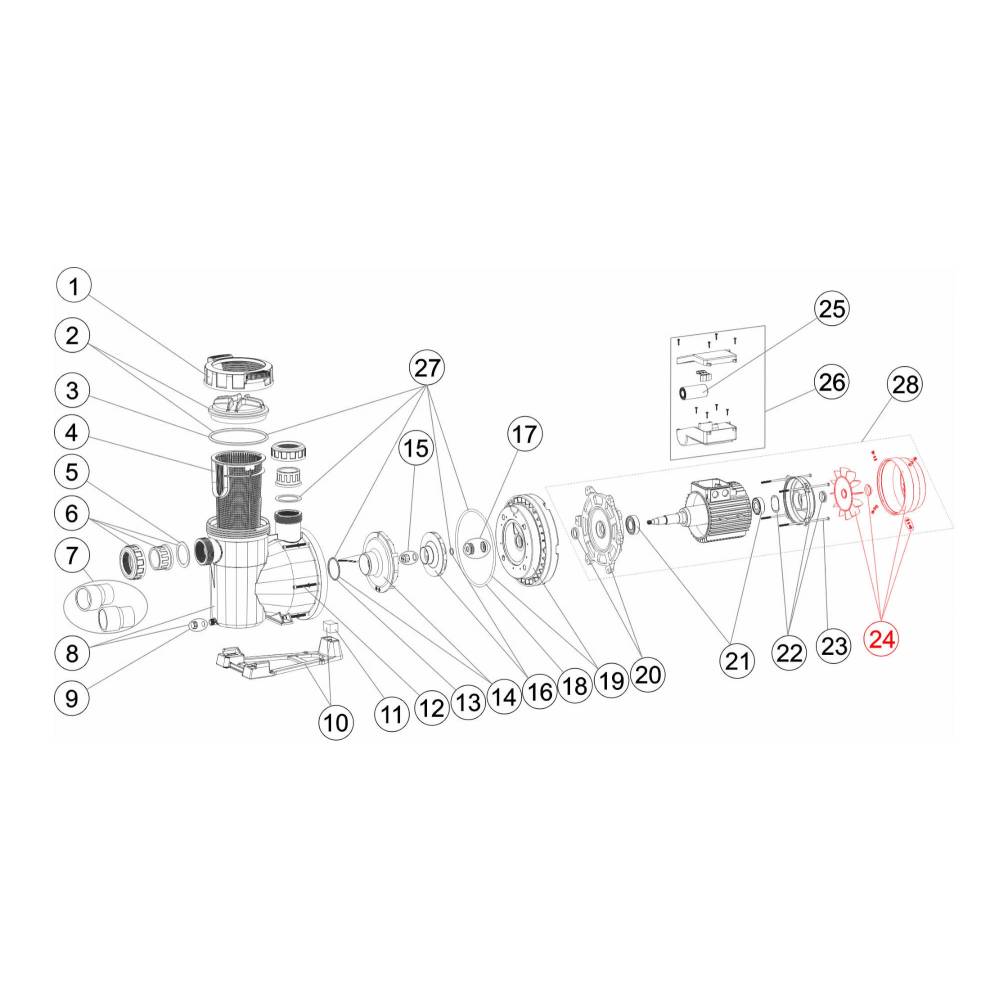 1
2
3
4
5
6
7
8
9
10
11
12
13
14
15
16
17
18
19
20
21
22
23
24
25
26
27
28