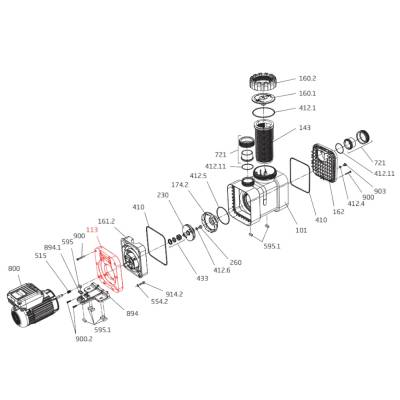 160.2
160.1
412.1
143
721
412.11
721
412.11
903
900
412.4
162
410
101
595.1
412.5
174.2
230
410
161.2
113
900
595
894.1
515
800
260
412.6
433
914.2
554.2
894
595.1
900.2