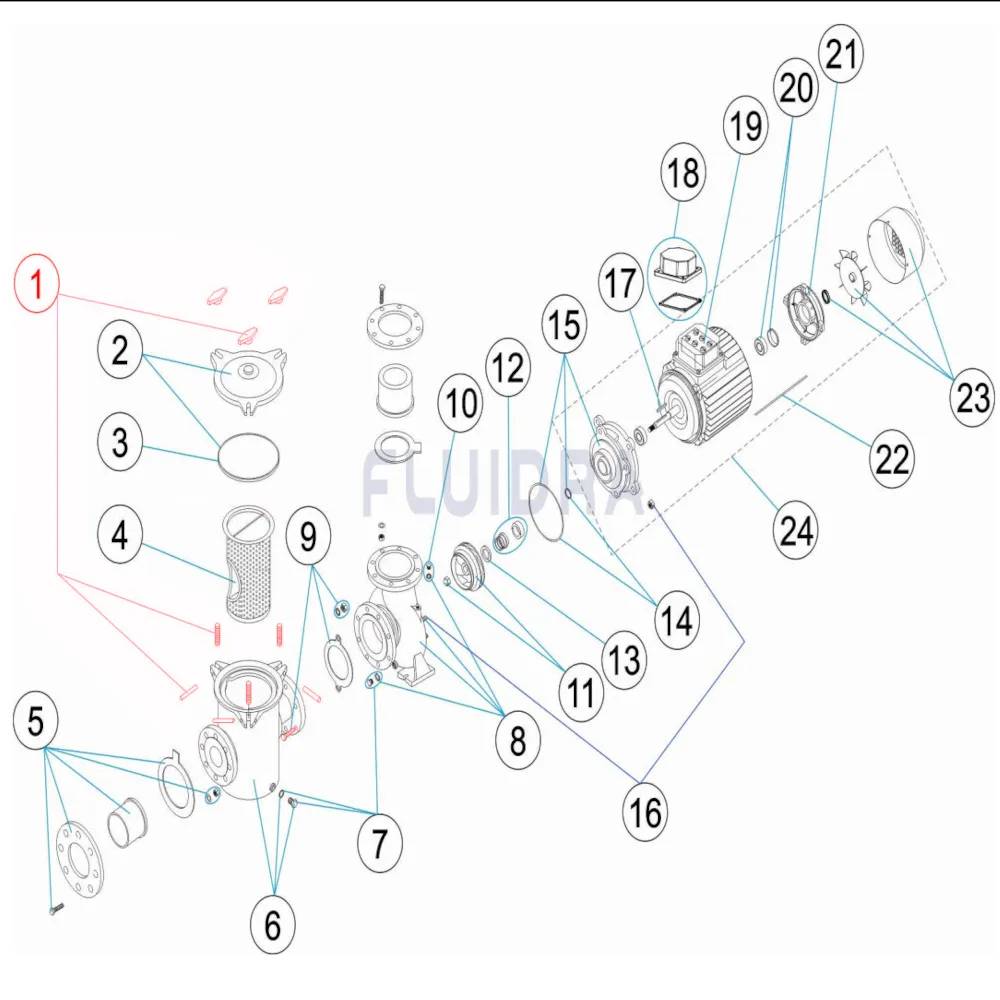 1
2
3
4
5
6
7
8
9
10
11
12
13
14
15
16
17
18
19
20
21
22
23
24
FLUIDRA